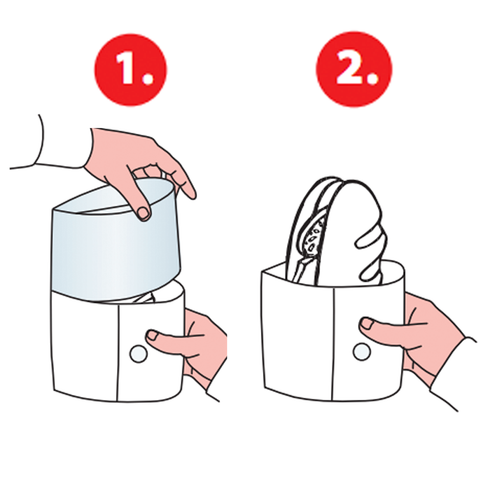 1.

2.